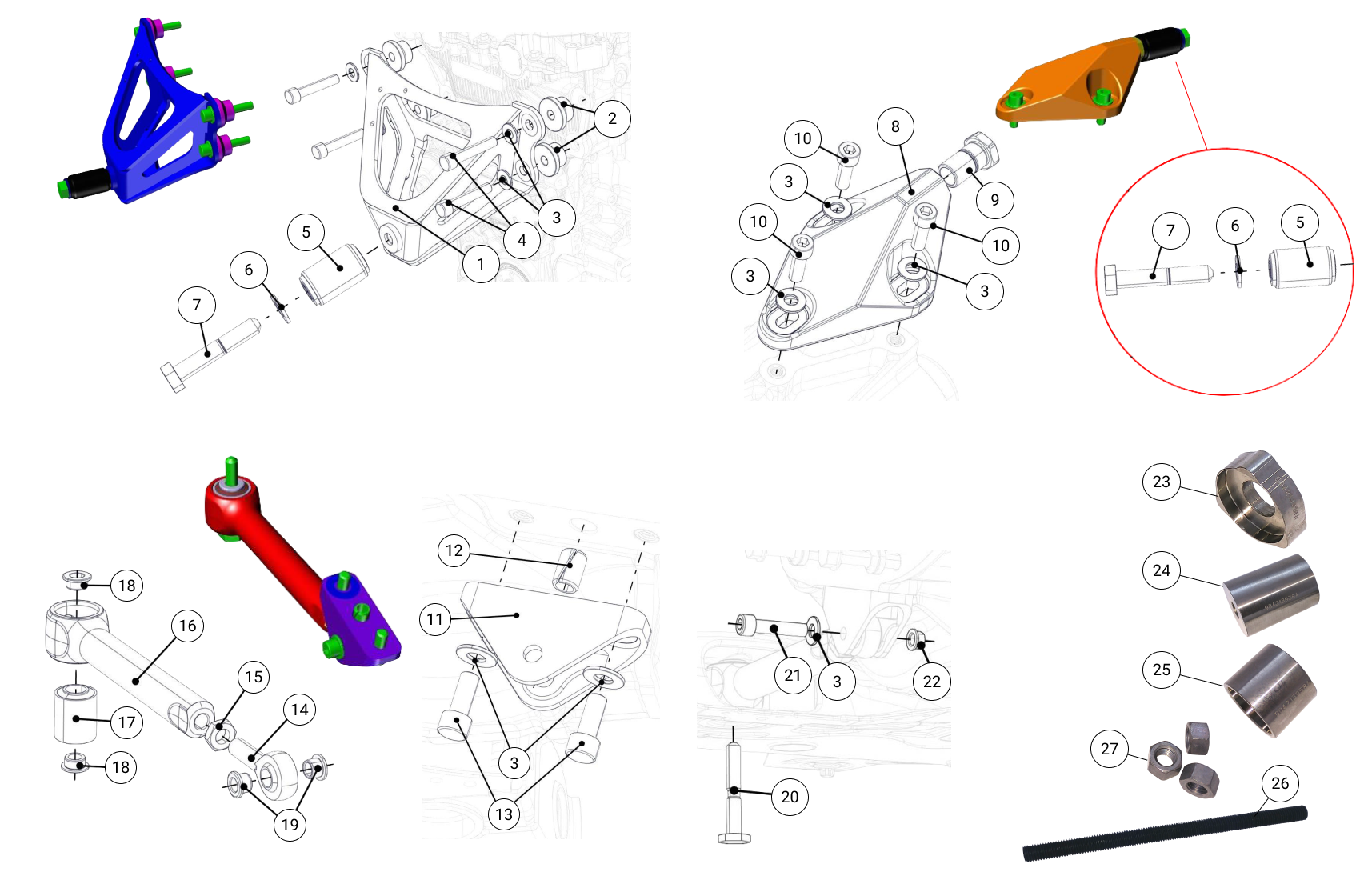 2
3
4
1
5
6
7

10
8
3
9
10
10
3
3

7
6
5

18
16
15
14
17
18
19

12
11
3
13

21
3
22
20

23
24
25
27
26