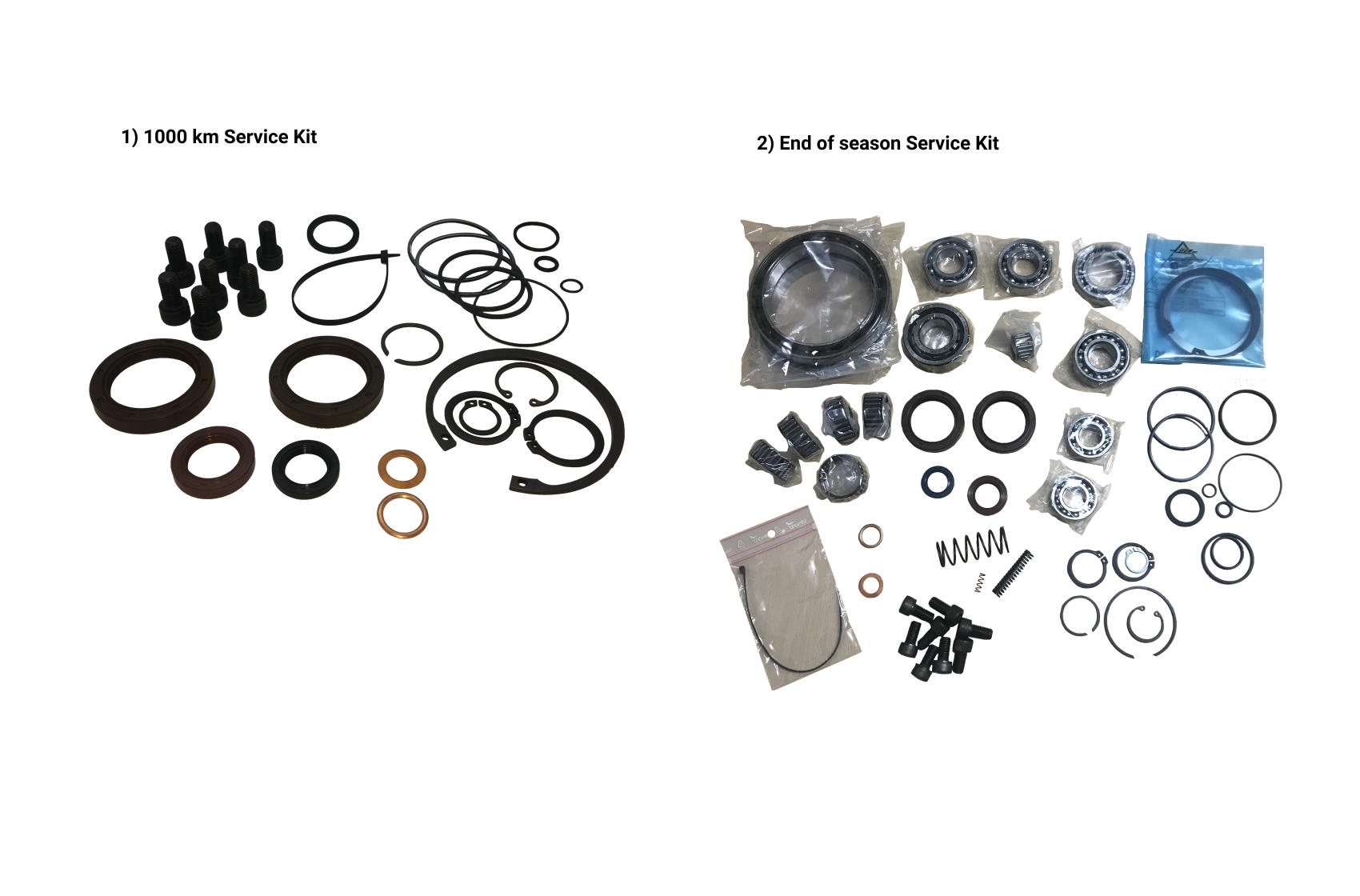 1) 1000 km Service Kit

2) End of season Service Kit